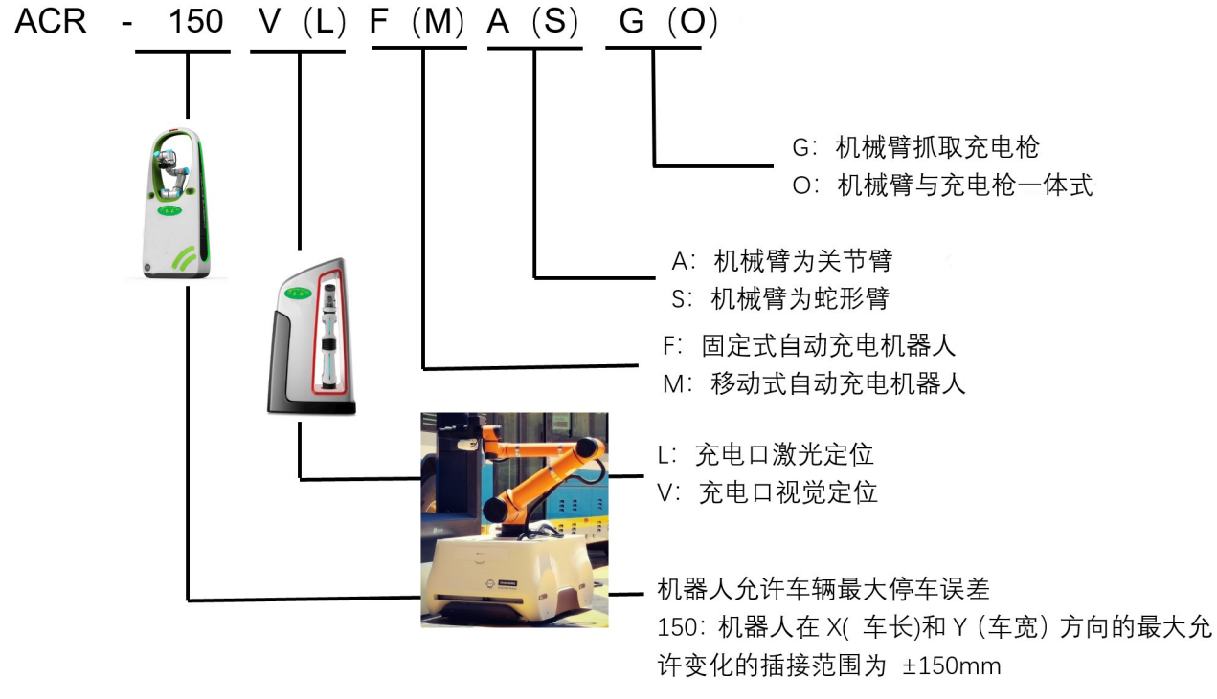 ACR - 150 V（L）F（M）A（S） G（O）

G：机械臂抓取充电枪
O：机械臂与充电枪一体式

A：机械臂为关节臂
S：机械臂为蛇形臂

F：固定式自动充电机器人
M：移动式自动充电机器人

L：充电口激光定位
V：充电口视觉定位

机器人允许车辆最大停车误差
150：机器人在 X( 车长)和 Y（车宽）方向的最大允许变化的插接范围为 ±150mm